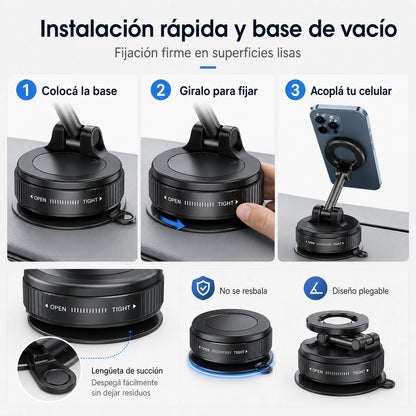 Instalación rápida y base de vacío

Fijación firme en superficies lisas

1 Colocá la base

OPEN TIGHT

2 Giralo para fijar

OPEN TIGHT

3 Acoplá tu celular

OPEN TIGHT

OPEN TIGHT

Lengüeta de succión

Despegá fácilmente sin dejar residuos

No se resbala

OPEN TIGHT

Diseño plegable

OPEN TIGHT